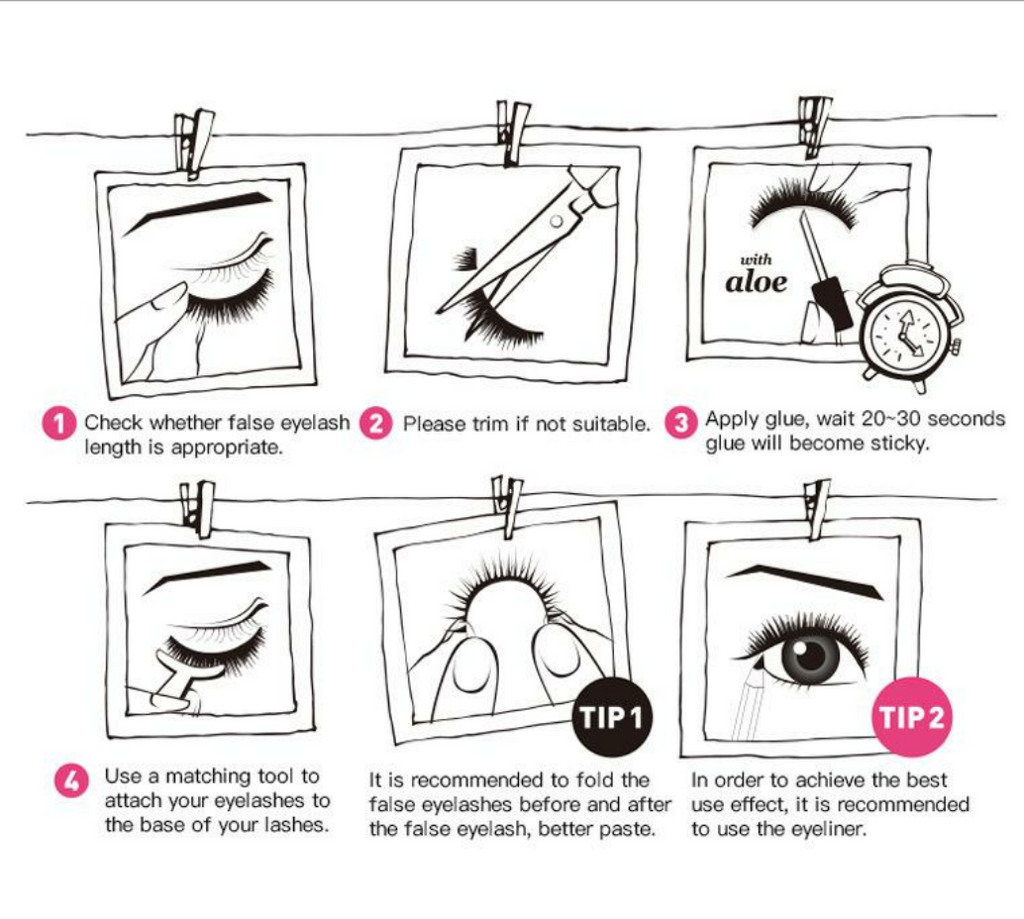 with
aloe

1 Check whether false eyelash length is appropriate.

2 Please trim if not suitable.

3 Apply glue, wait 20~30 seconds glue will become sticky.

TIP1

TIP2

4 Use a matching tool to attach your eyelashes to the base of your lashes.

It is recommended to fold the false eyelashes before and after the false eyelash, better paste.

In order to achieve the best use effect, it is recommended to use the eyeliner.